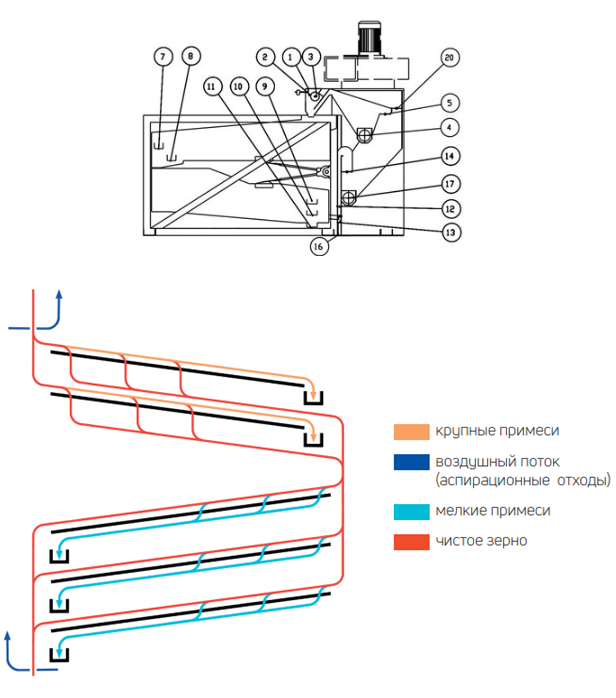 7 8 11 10 9 2 1 3 20 5 4 14 17 12 13 16

крупные примеси
воздушный поток (аспирационные отходы)
мелкие примеси
чистое зерно