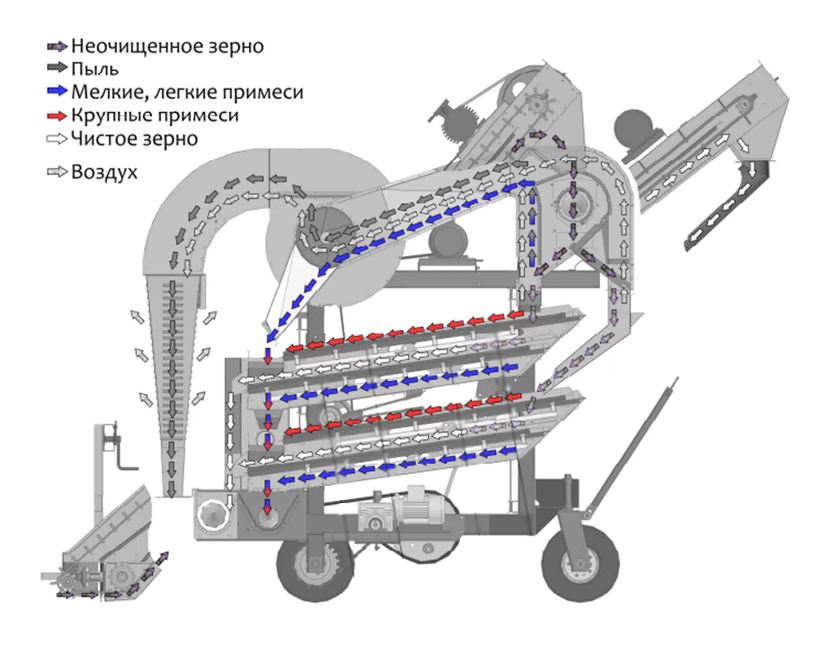 Неочищенное зерно
Пыль
Мелкие, легкие примеси
Крупные примеси
Чистое зерно
Воздух