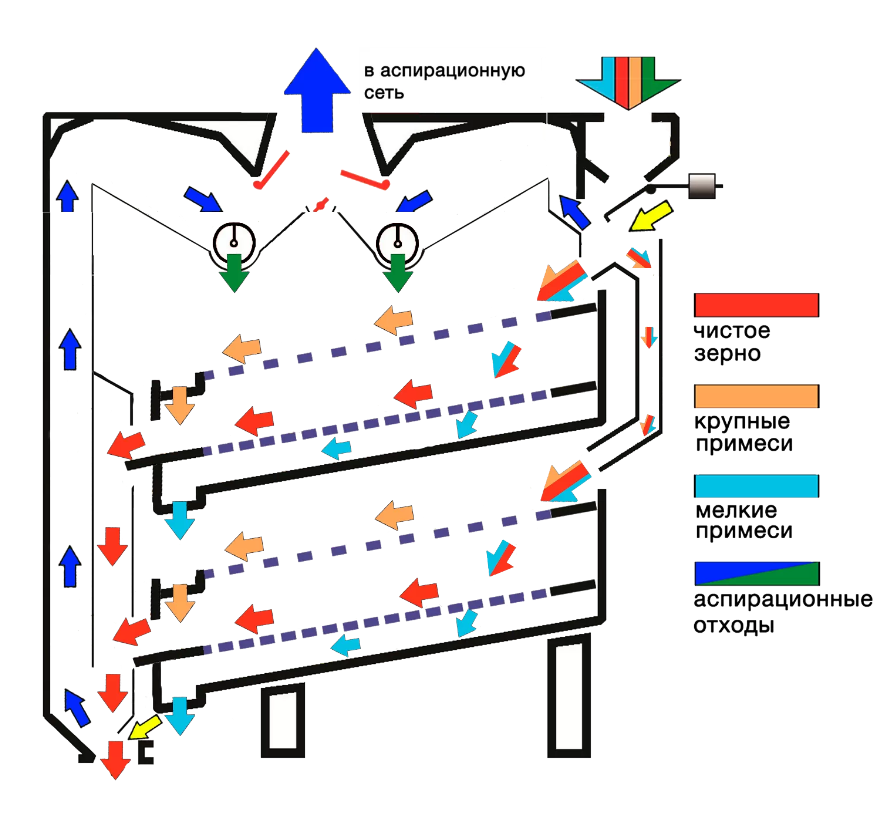 в аспирационную сеть

чистое зерно

крупные примеси

мелкие примеси

аспирационные отходы