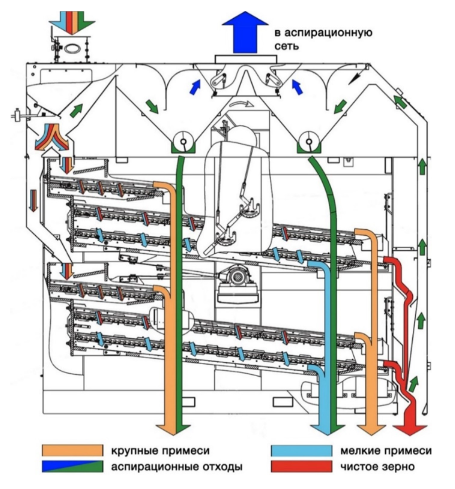 в аспирационную сеть

крупные примеси
аспирационные отходы
мелкие примеси
чистое зерно