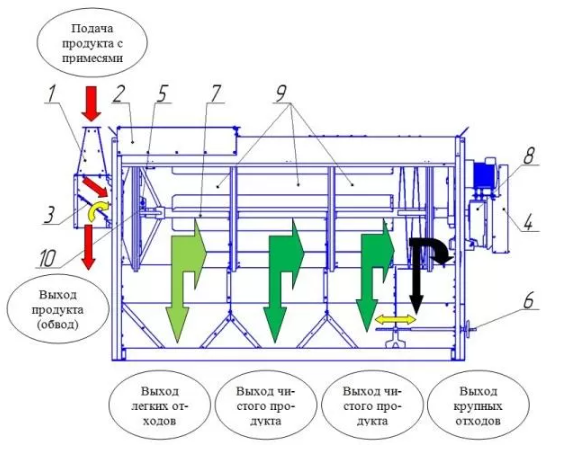 Подача продукта с примесями

1
2
5
7
9
8
3
4
10
6

Выход продукта (обвод)

Выход легких отходов

Выход чистого продукта

Выход чистого продукта

Выход крупных отходов